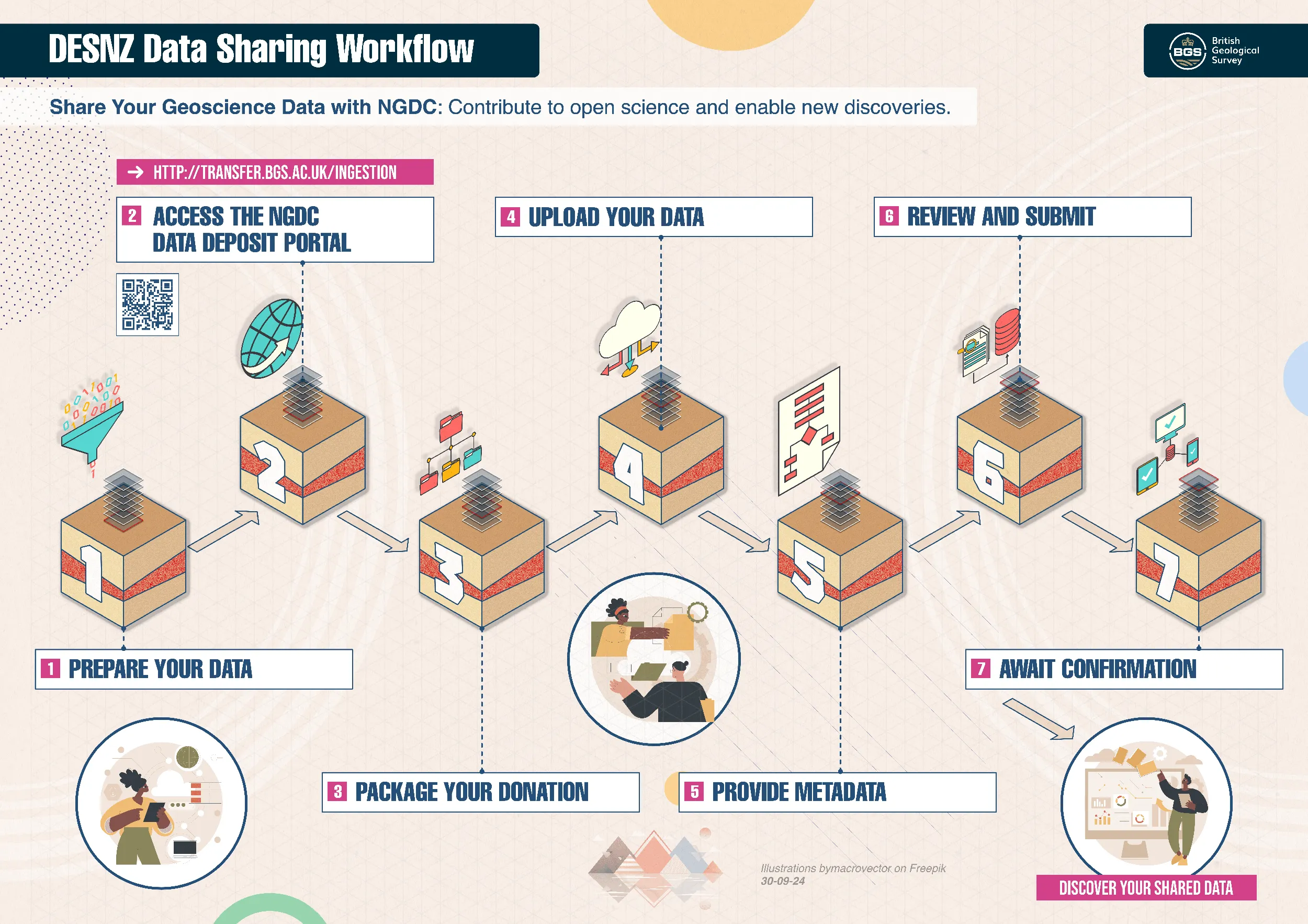 DESNZ Data Sharing Workflow

BGS British Geological Survey

Share Your Geoscience Data with NGDC: Contribute to open science and enable new discoveries.

→ HTTP://TRANSFER.BGS.AC.UK/INGESTION

2 ACCESS THE NGDC DATA DEPOSIT PORTAL

4 UPLOAD YOUR DATA

6 REVIEW AND SUBMIT

1

2

3

4

5

6

7

1 PREPARE YOUR DATA

7 AWAIT CONFIRMATION

3 PACKAGE YOUR DONATION

5 PROVIDE METADATA

Illustrations bymacrovector on Freepik
30-09-24

DISCOVER YOUR SHARED DATA